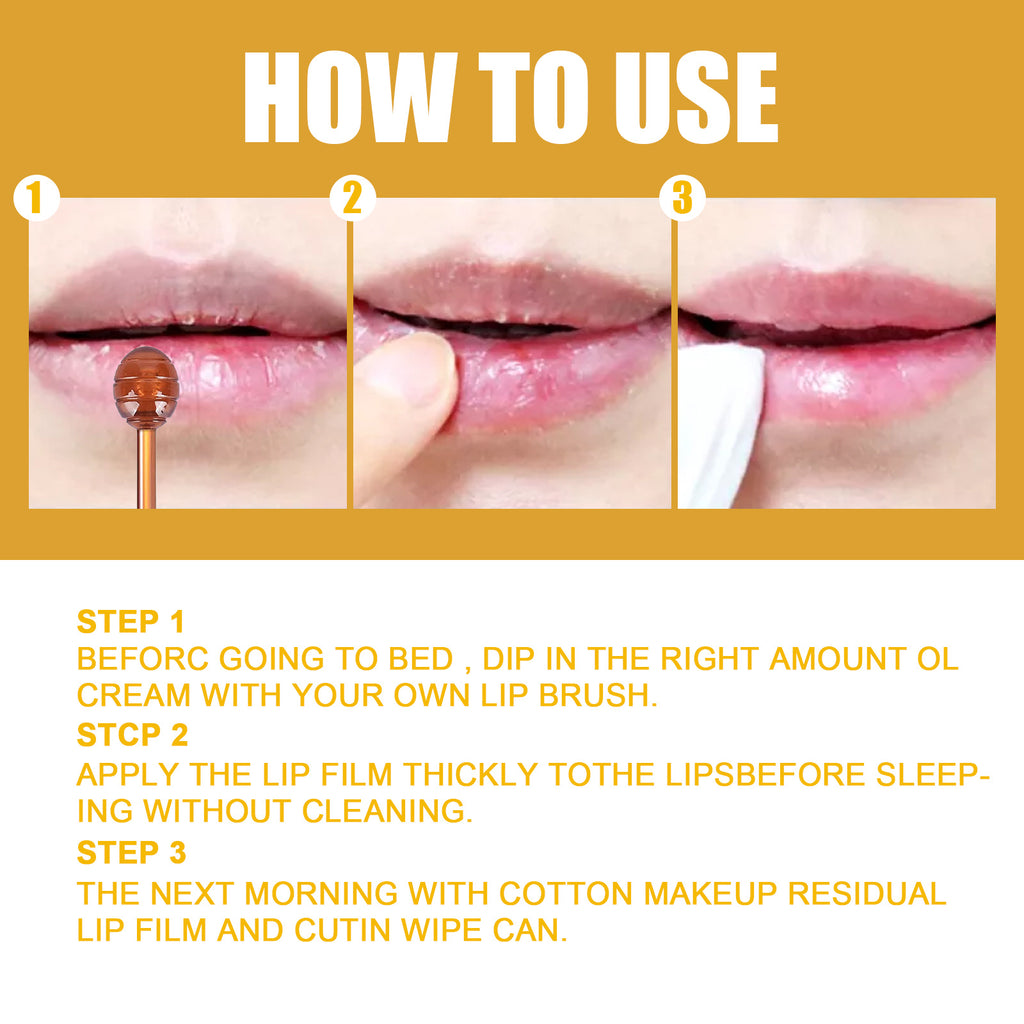 HOW TO USE

1

2

3

STEP 1
BEFORC GOING TO BED , DIP IN THE RIGHT AMOUNT OL CREAM WITH YOUR OWN LIP BRUSH.

STCP 2
APPLY THE LIP FILM THICKLY TOTHE LIPSBEFORE SLEEPING WITHOUT CLEANING.

STEP 3
THE NEXT MORNING WITH COTTON MAKEUP RESIDUAL LIP FILM AND CUTIN WIPE CAN.