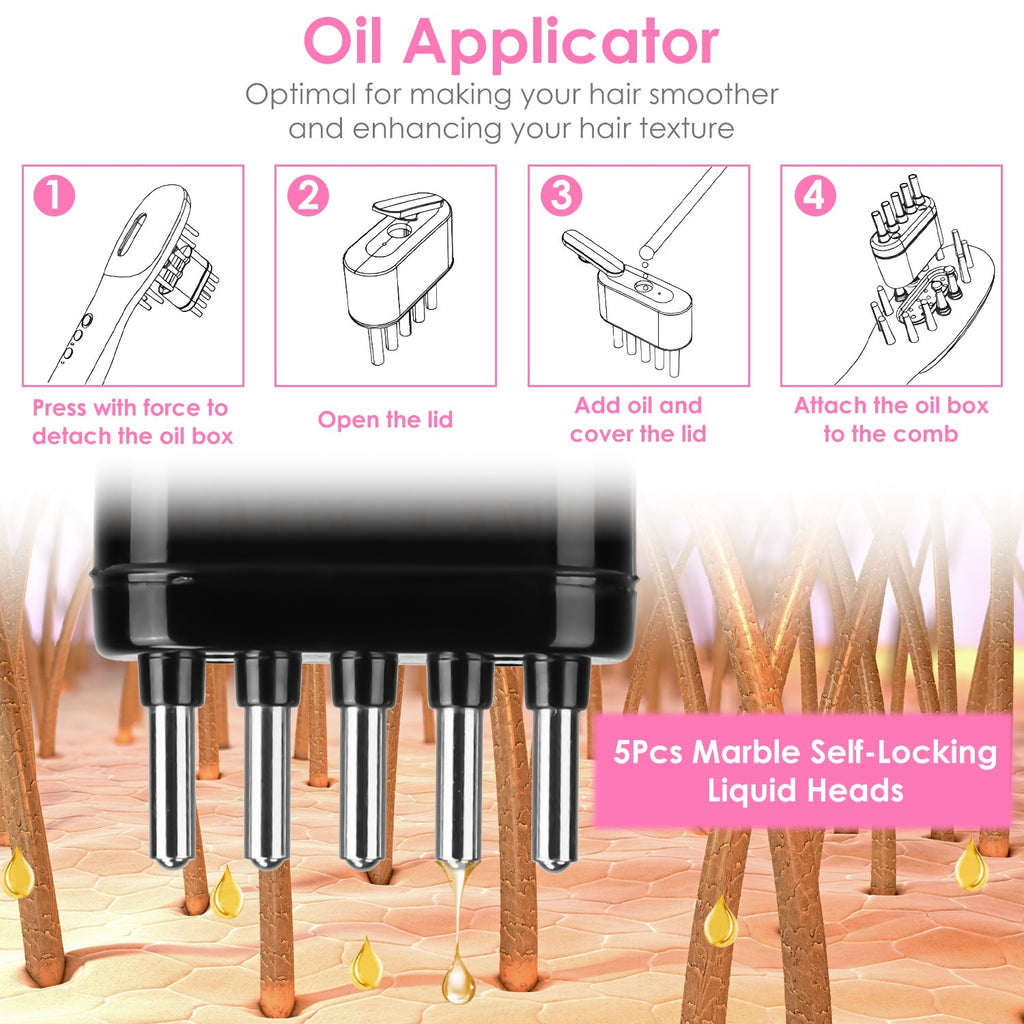 Oil Applicator

Optimal for making your hair smoother and enhancing your hair texture

1

Press with force to detach the oil box

2

Open the lid

3

Add oil and cover the lid

4

Attach the oil box to the comb

5Pcs Marble Self-Locking Liquid Heads