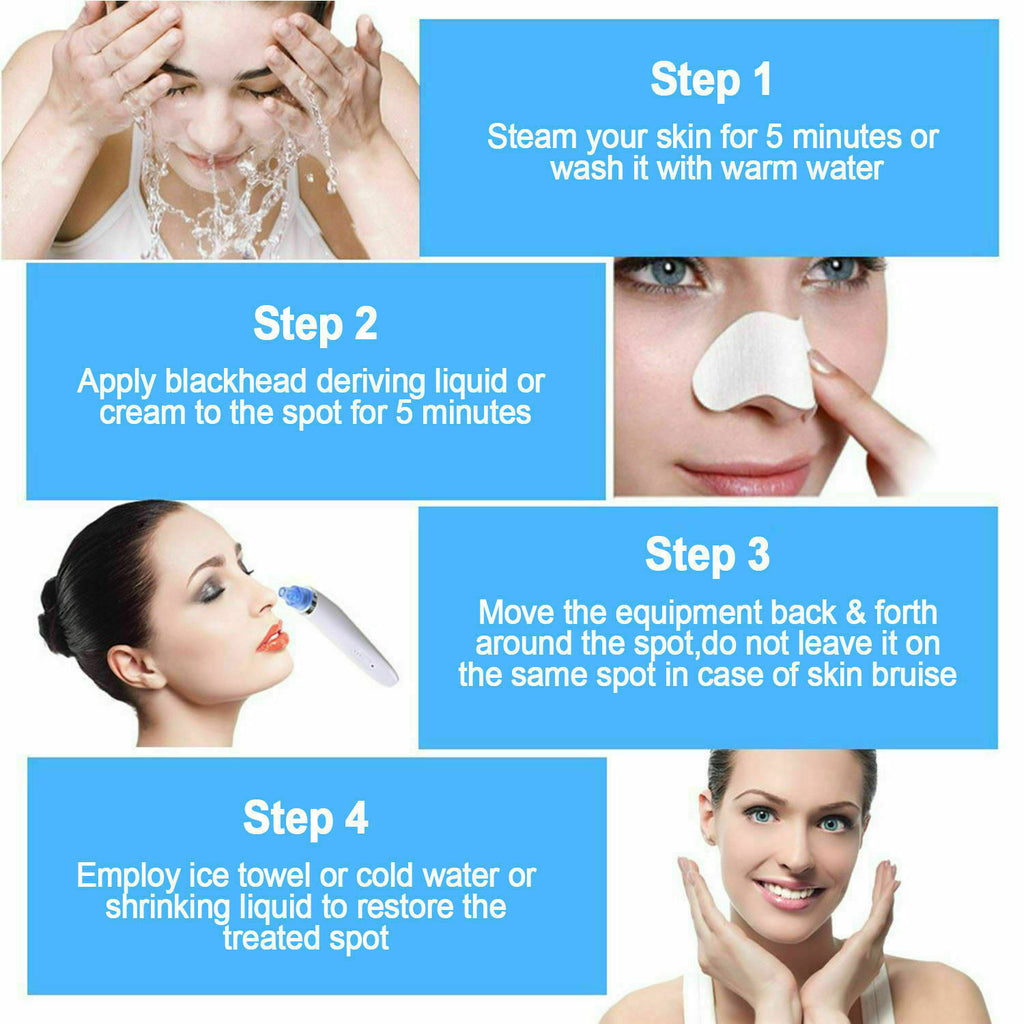 Step 1
Steam your skin for 5 minutes or wash it with warm water

Step 2
Apply blackhead deriving liquid or cream to the spot for 5 minutes

Step 3
Move the equipment back & forth around the spot,do not leave it on the same spot in case of skin bruise

Step 4
Employ ice towel or cold water or shrinking liquid to restore the treated spot